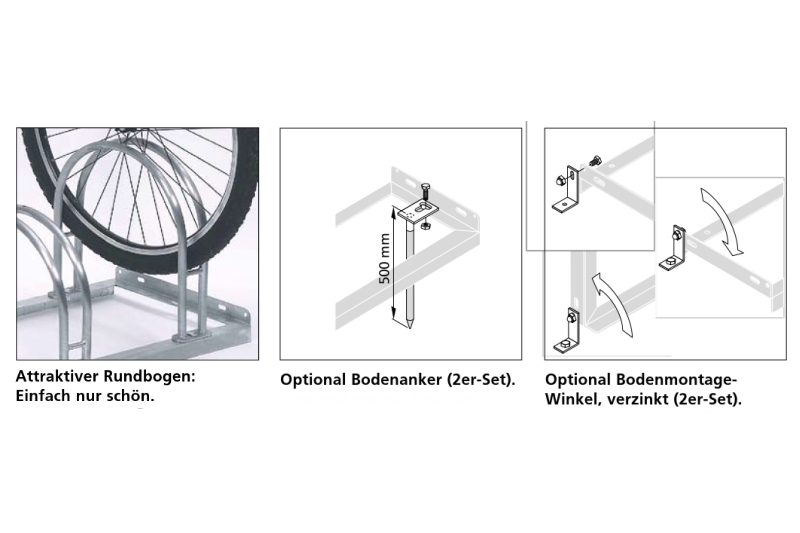 Attraktiver Rundbogen: Einfach nur schön.

500 mm

Optional Bodenanker (2er-Set).

Optional Bodenmontage-Winkel, verzinkt (2er-Set).