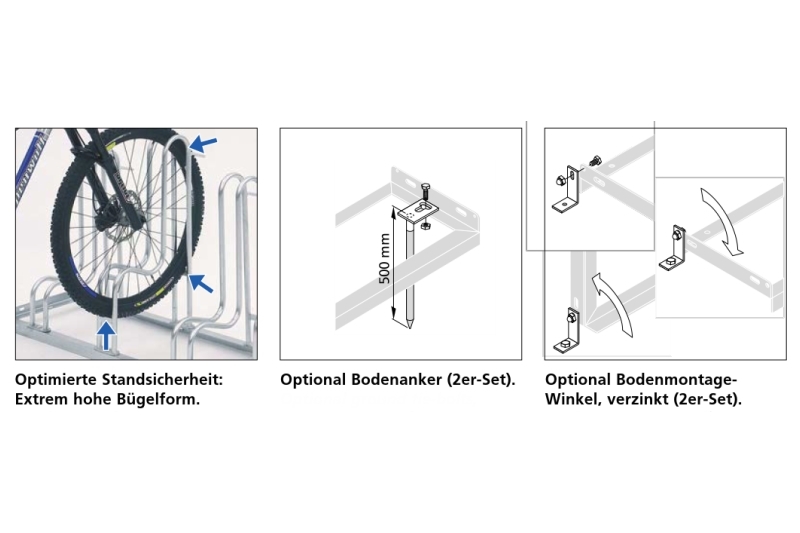 Optimierte Standsicherheit: Extrem hohe Bügelform.

500 mm

Optional Bodenanker (2er-Set).

Optional Bodenmontage-Winkel, verzinkt (2er-Set).